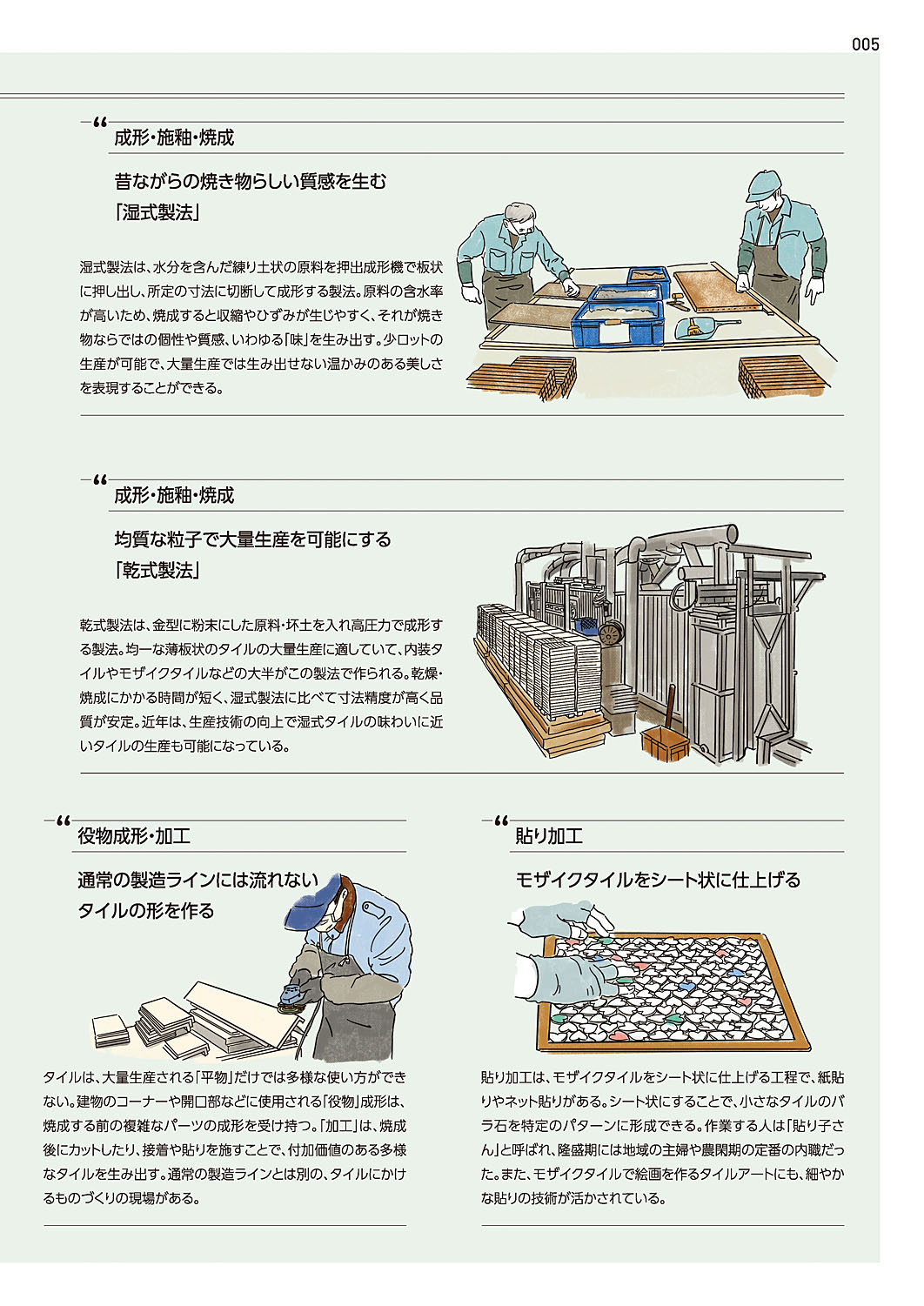 005

“ 成形・施釉・焼成

昔ながらの焼き物らしい質感を生む
「湿式製法」

湿式製法は、水分を含んだ練り土状の原料を押出成形機で板状に押し出し、所定の寸法に切断して成形する製法。原料の含水率が高いため、焼成すると収縮やひずみが生じやすく、それが焼き物ならではの個性や質感、いわゆる「味」を生み出す。少ロットの生産が可能で、大量生産では生み出せない温かみのある美しさを表現することができる。

“ 成形・施釉・焼成

均質な粒子で大量生産を可能にする
「乾式製法」

乾式製法は、金型に粉末にした原料・坏土を入れ高圧力で成形する製法。均一な薄板状のタイルの大量生産に適していて、内装タイルやモザイクタイルなどの大半がこの製法で作られる。乾燥・焼成にかかる時間が短く、湿式製法に比べて寸法精度が高く品質が安定。近年は、生産技術の向上で湿式タイルの味わいに近いタイルの生産も可能になっている。

“ 役物成形・加工

通常の製造ラインには流れない
タイルの形を作る

タイルは、大量生産される「平物」だけでは多様な使い方ができない。建物のコーナーや開口部などに使用される「役物」成形は、焼成する前の複雑なパーツの成形を受け持つ。「加工」は、焼成後にカットしたり、接着や貼りを施すことで、付加価値のある多様なタイルを生み出す。通常の製造ラインとは別の、タイルにかけるものづくりの現場がある。

“ 貼り加工

モザイクタイルをシート状に仕上げる

貼り加工は、モザイクタイルをシート状に仕上げる工程で、紙貼りやネット貼りがある。シート状にすることで、小さなタイルのバラ石を特定のパターンに形成できる。作業する人は「貼り子さん」と呼ばれ、隆盛期には地域の主婦や農閑期の定番の内職だった。また、モザイクタイルで絵画を作るタイルアートにも、細やかな貼りの技術が活かされている。